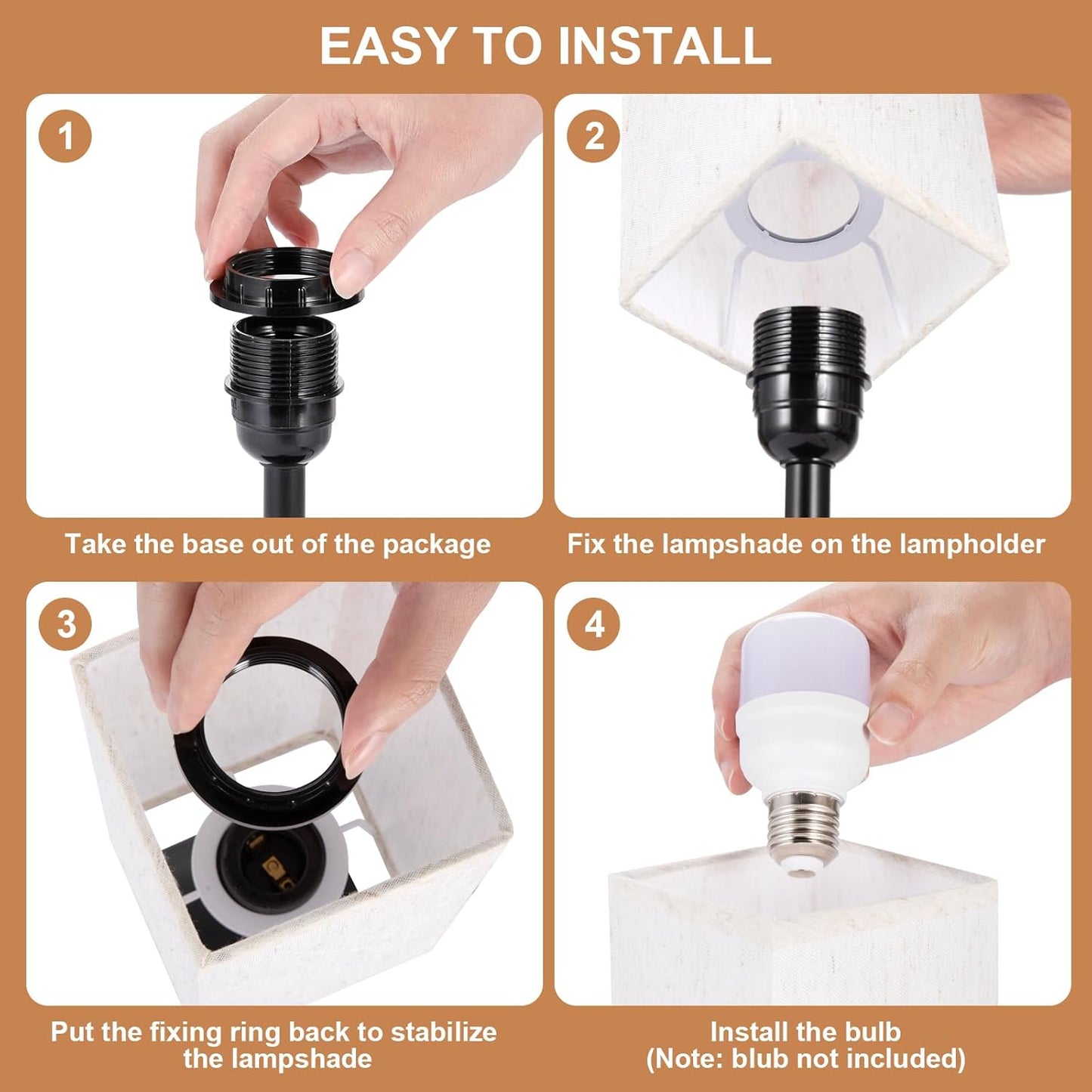 EASY TO INSTALL

1

Take the base out of the package

2

Fix the lampshade on the lampholder

3

Put the fixing ring back to stabilize the lampshade

4

Install the bulb
(Note: blub not included)