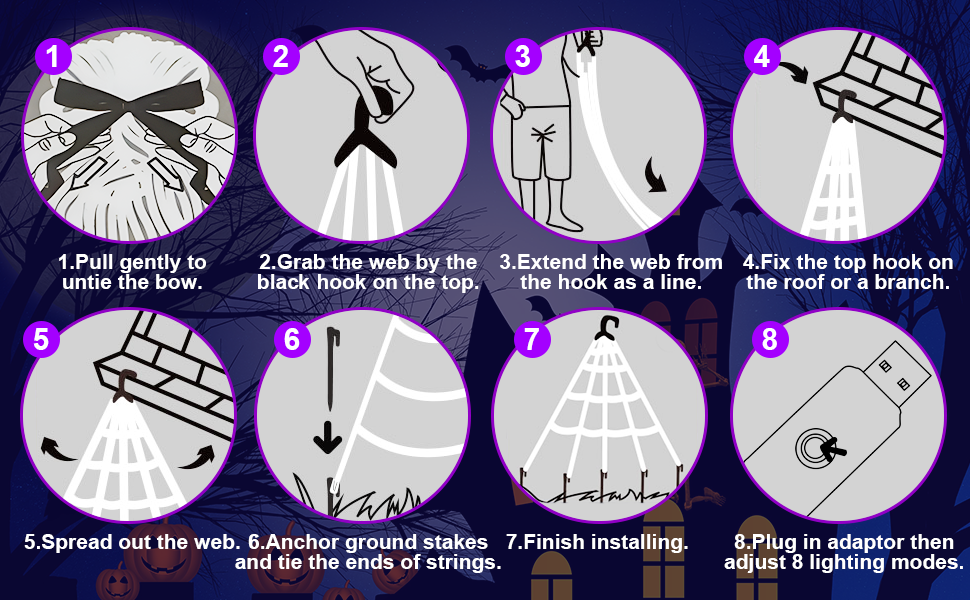 1

1.Pull gently to untie the bow.

2

2.Grab the web by the black hook on the top.

3

3.Extend the web from the hook as a line.

4

4.Fix the top hook on the roof or a branch.

5

5.Spread out the web.

6

6.Anchor ground stakes and tie the ends of strings.

7

7.Finish installing.

8

8.Plug in adaptor then adjust 8 lighting modes.